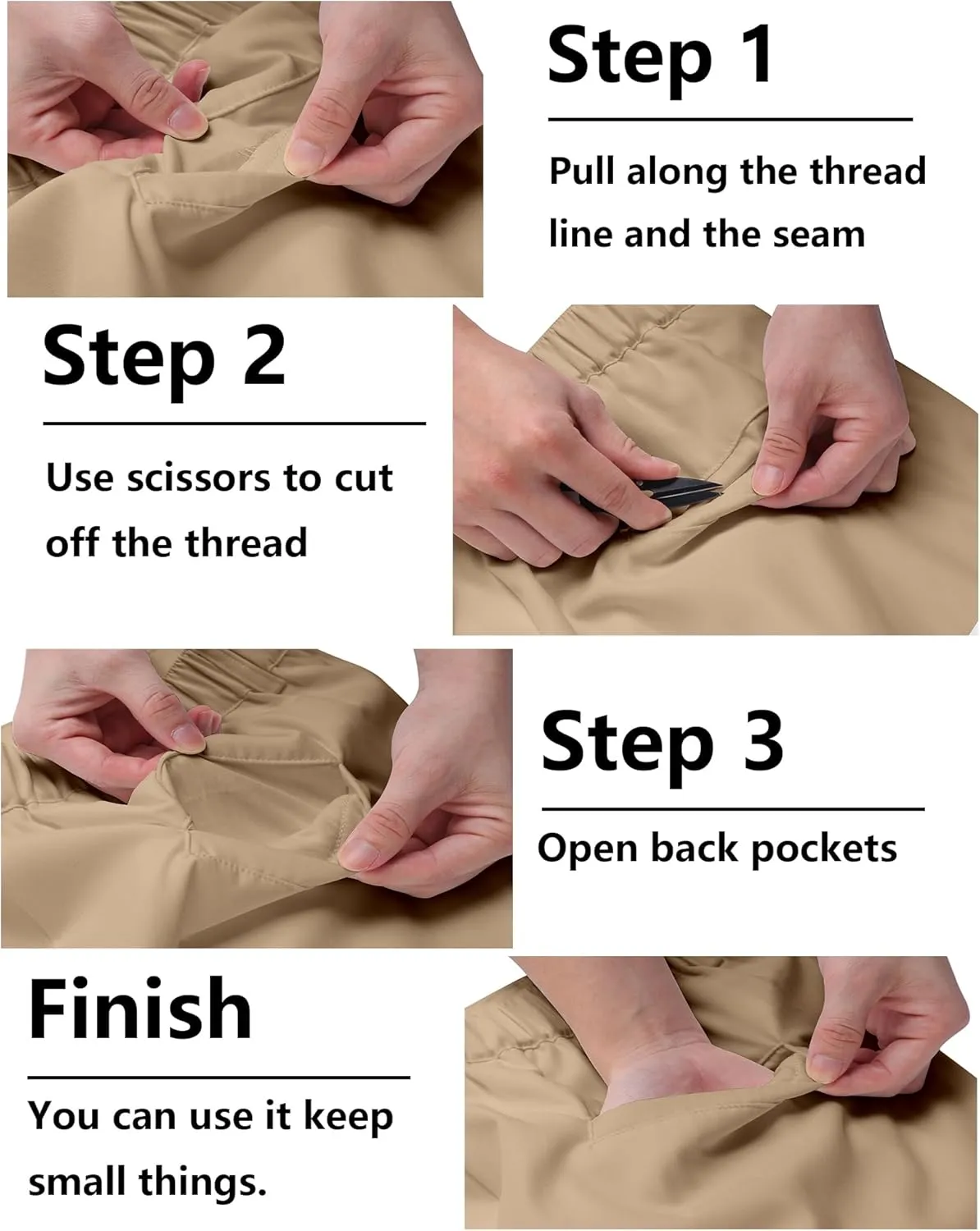 Step 1

Pull along the thread line and the seam

Step 2

Use scissors to cut off the thread

Step 3

Open back pockets

Finish

You can use it keep small things.